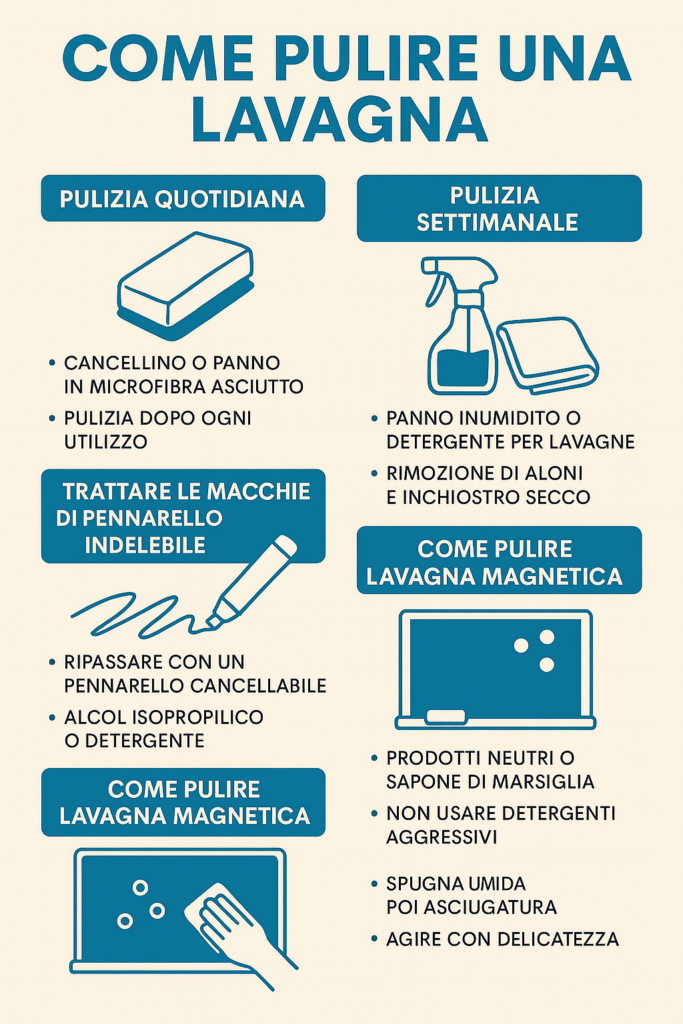 COME PULIRE UNA LAVAGNA

PULIZIA QUOTIDIANA

• CANCELLINO O PANNO IN MICROFIBRA ASCIUTTO
• PULIZIA DOPO OGNI UTILIZZO

TRATTARE LE MACCHIE DI PENNARELLO INDELEBILE

• RIPASSARE CON UN PENNARELLO CANCELLABILE
• ALCOL ISOPROPILICO O DETERGENTE

COME PULIRE LAVAGNA MAGNETICA

PULIZIA SETTIMANALE

• PANNO INUMIDITO O DETERGENTE PER LAVAGNE
• RIMOZIONE DI ALONI E INCHIOSTRO SECCO

COME PULIRE LAVAGNA MAGNETICA

• PRODOTTI NEUTRI O SAPONE DI MARSIGLIA
• NON USARE DETERGENTI AGGRESSIVI

• SPUGNA UMIDA POI ASCIUGATURA
• AGIRE CON DELICATEZZA